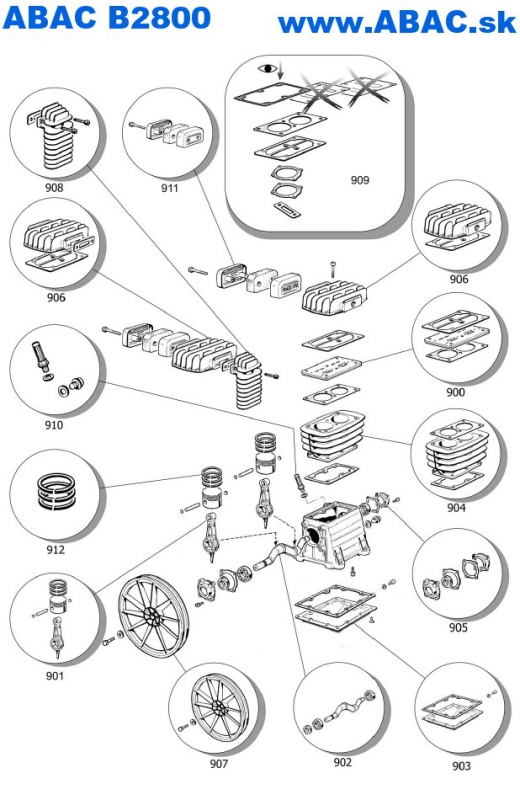 ABAC B2800

www.ABAC.sk

908

911

909

906

906

900

910

904

912

905

901

907

902

903